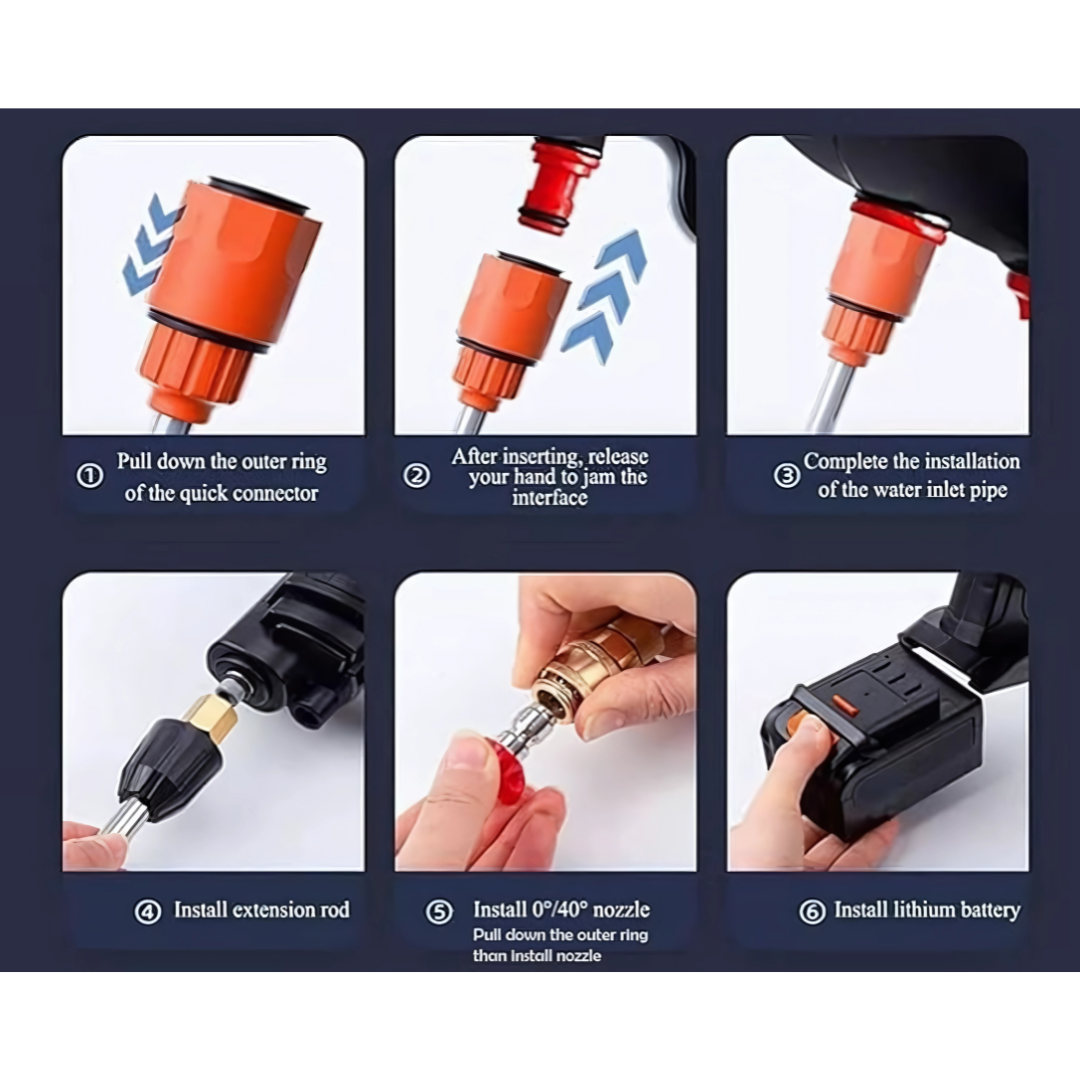 ① Pull down the outer ring of the quick connector

② After inserting, release your hand to jam the interface

③ Complete the installation of the water inlet pipe

④ Install extension rod

⑤ Install 0°/40° nozzle
Pull down the outer ring than install nozzle

⑥ Install lithium battery